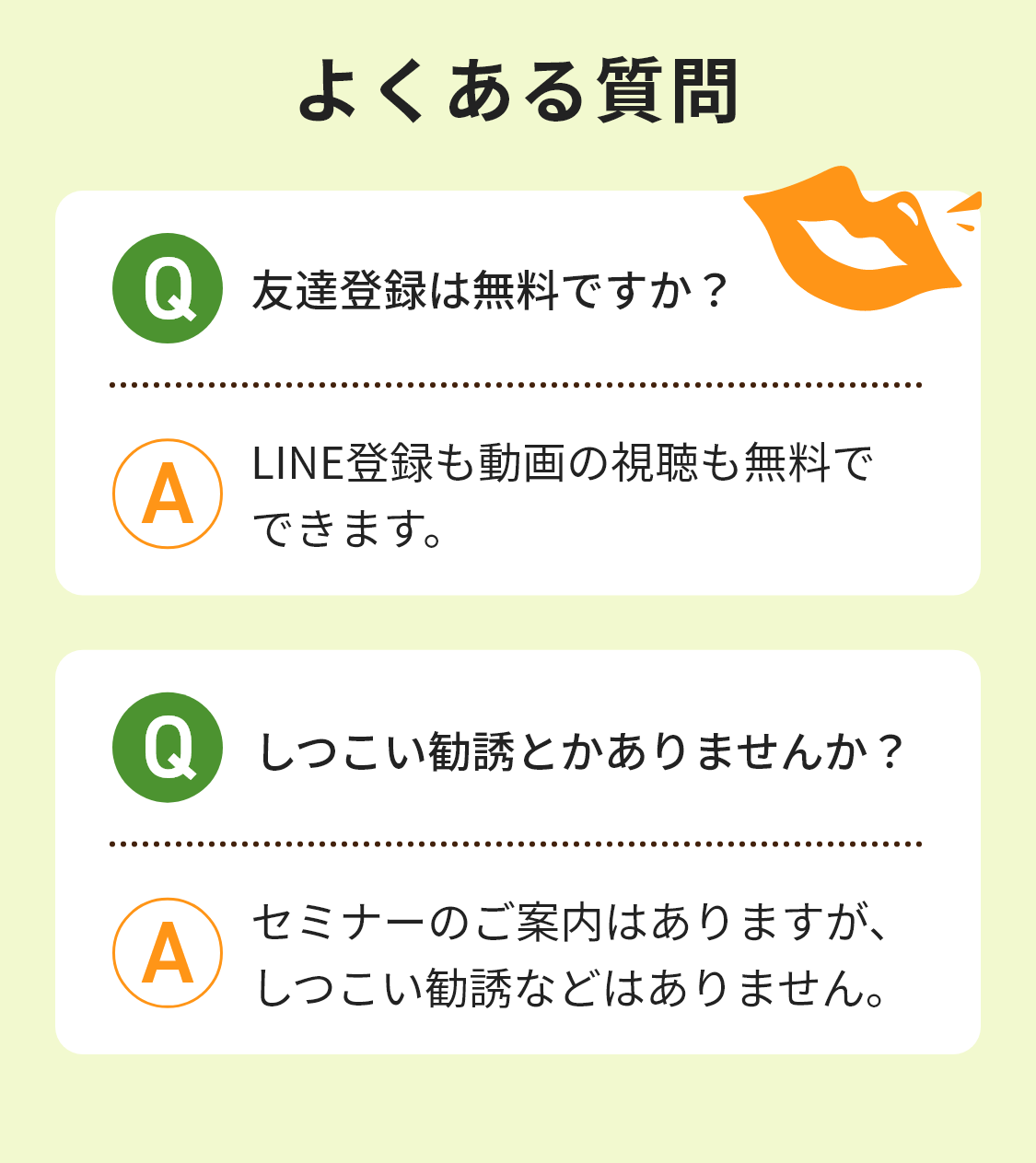 よくある質問

Q 友達登録は無料ですか？

A LINE登録も動画の視聴も無料でできます。

Q しつこい勧誘とかありませんか？

A セミナーのご案内はありますが、しつこい勧誘などはありません。